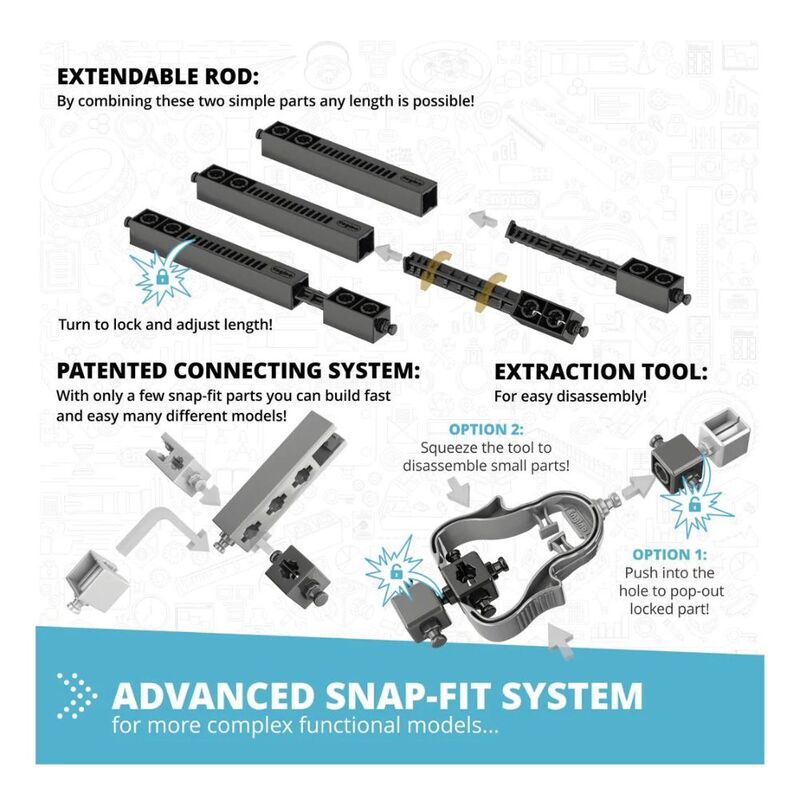 EXTENDABLE ROD:
By combining these two simple parts any length is possible!

Turn to lock and adjust length!

PATENTED CONNECTING SYSTEM:
With only a few snap-fit parts you can build fast and easy many different models!

EXTRACTION TOOL:
For easy disassembly!

OPTION 2:
Squeeze the tool to disassemble small parts!

OPTION 1:
Push into the hole to pop-out locked part!

ADVANCED SNAP-FIT SYSTEM
for more complex functional models...