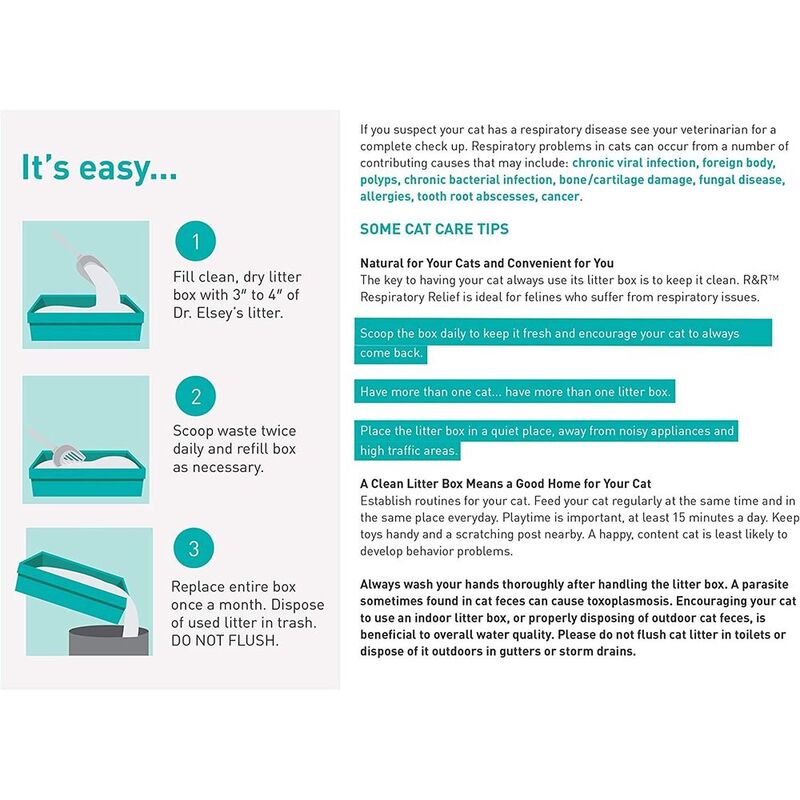 It's easy...

1

Fill clean, dry litter box with 3" to 4" of Dr. Elsey's litter.

2

Scoop waste twice daily and refill box as necessary.

3

Replace entire box once a month. Dispose of used litter in trash. DO NOT FLUSH.

If you suspect your cat has a respiratory disease see your veterinarian for a complete check up. Respiratory problems in cats can occur from a number of contributing causes that may include: chronic viral infection, foreign body, polyps, chronic bacterial infection, bone/cartilage damage, fungal disease, allergies, tooth root abscesses, cancer.

SOME CAT CARE TIPS

Natural for Your Cats and Convenient for You
The key to having your cat always use its litter box is to keep it clean. R&R™ Respiratory Relief is ideal for felines who suffer from respiratory issues.

Scoop the box daily to keep it fresh and encourage your cat to always come back.

Have more than one cat... have more than one litter box.

Place the litter box in a quiet place, away from noisy appliances and high traffic areas.

A Clean Litter Box Means a Good Home for Your Cat
Establish routines for your cat. Feed your cat regularly at the same time and in the same place everyday. Playtime is important, at least 15 minutes a day. Keep toys handy and a scratching post nearby. A happy, content cat is least likely to develop behavior problems.

Always wash your hands thoroughly after handling the litter box. A parasite sometimes found in cat feces can cause toxoplasmosis. Encouraging your cat to use an indoor litter box, or properly disposing of outdoor cat feces, is beneficial to overall water quality. Please do not flush cat litter in toilets or dispose of it outdoors in gutters or storm drains.