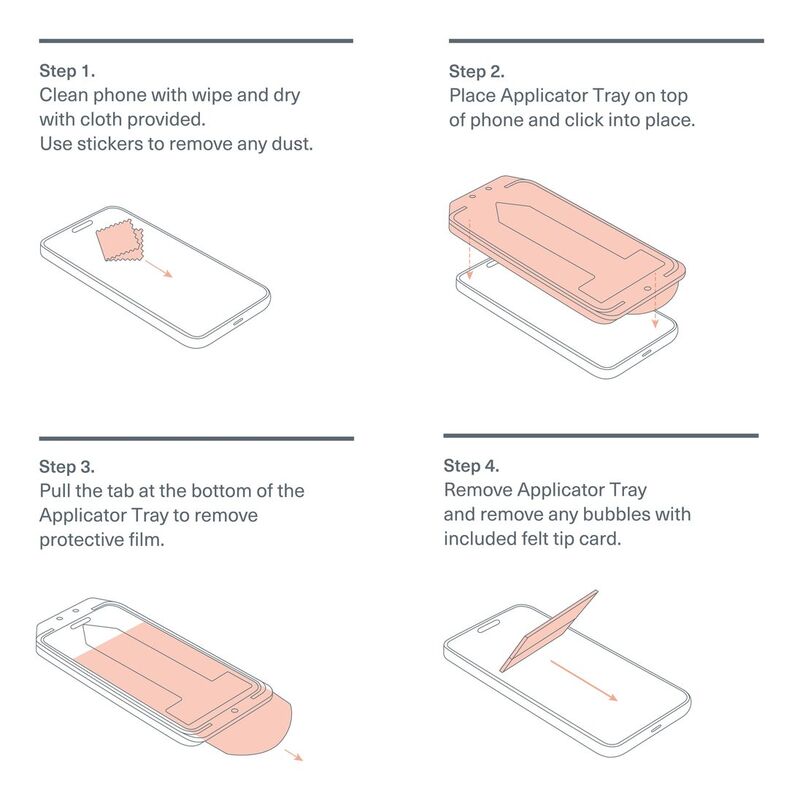 Step 1.
Clean phone with wipe and dry with cloth provided.
Use stickers to remove any dust.

Step 2.
Place Applicator Tray on top of phone and click into place.

Step 3.
Pull the tab at the bottom of the Applicator Tray to remove protective film.

Step 4.
Remove Applicator Tray and remove any bubbles with included felt tip card.