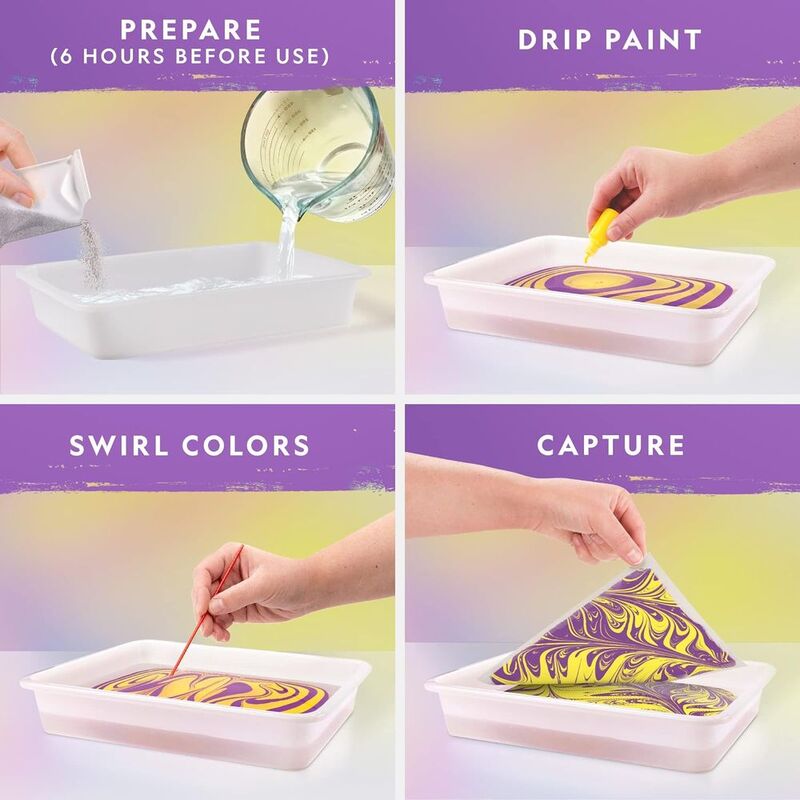 PREPARE
(6 HOURS BEFORE USE)

DRIP PAINT

SWIRL COLORS

CAPTURE